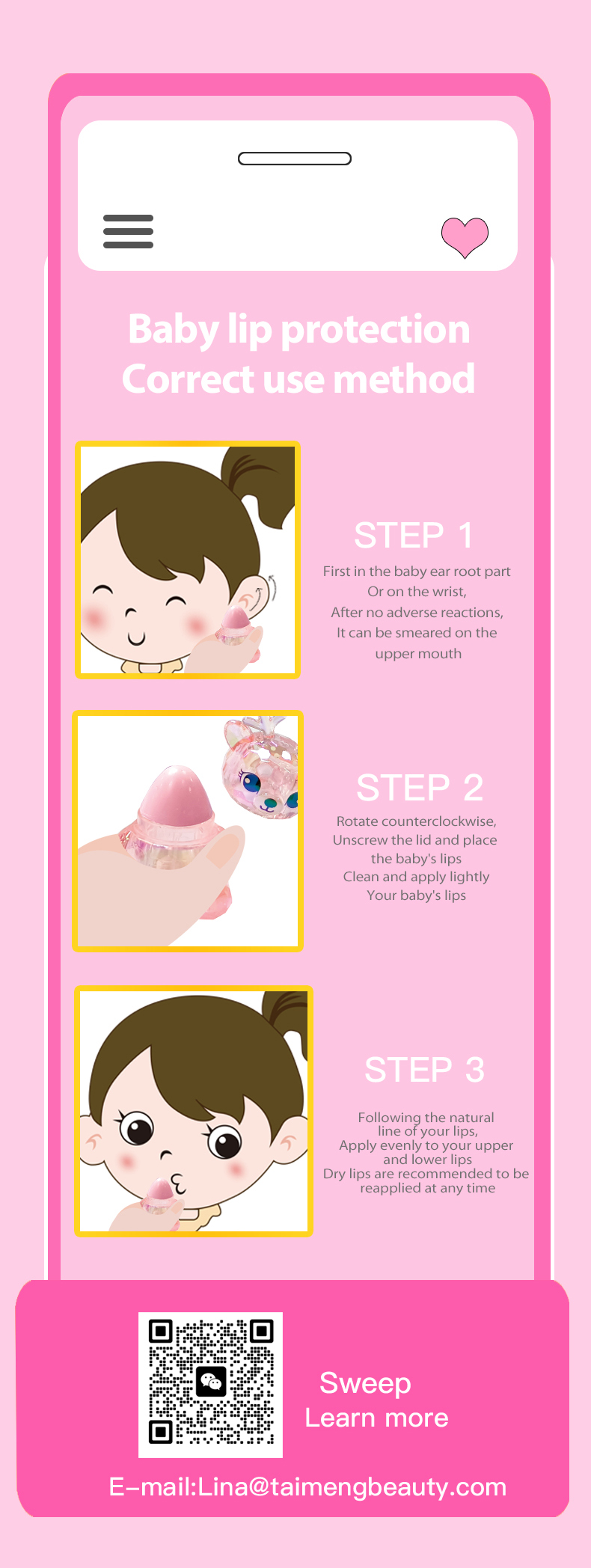 Baby lip protection
Correct use method

STEP 1
First in the baby ear root part
Or on the wrist,
After no adverse reactions,
It can be smeared on the
upper mouth

STEP 2
Rotate counterclockwise,
Unscrew the lid and place
the baby's lips
Clean and apply lightly
Your baby's lips

STEP 3
Following the natural
line of your lips,
Apply evenly to your upper
and lower lips
Dry lips are recommended to be
reapplied at any time

Sweep
Learn more

E-mail:Lina@taimengbeauty.com