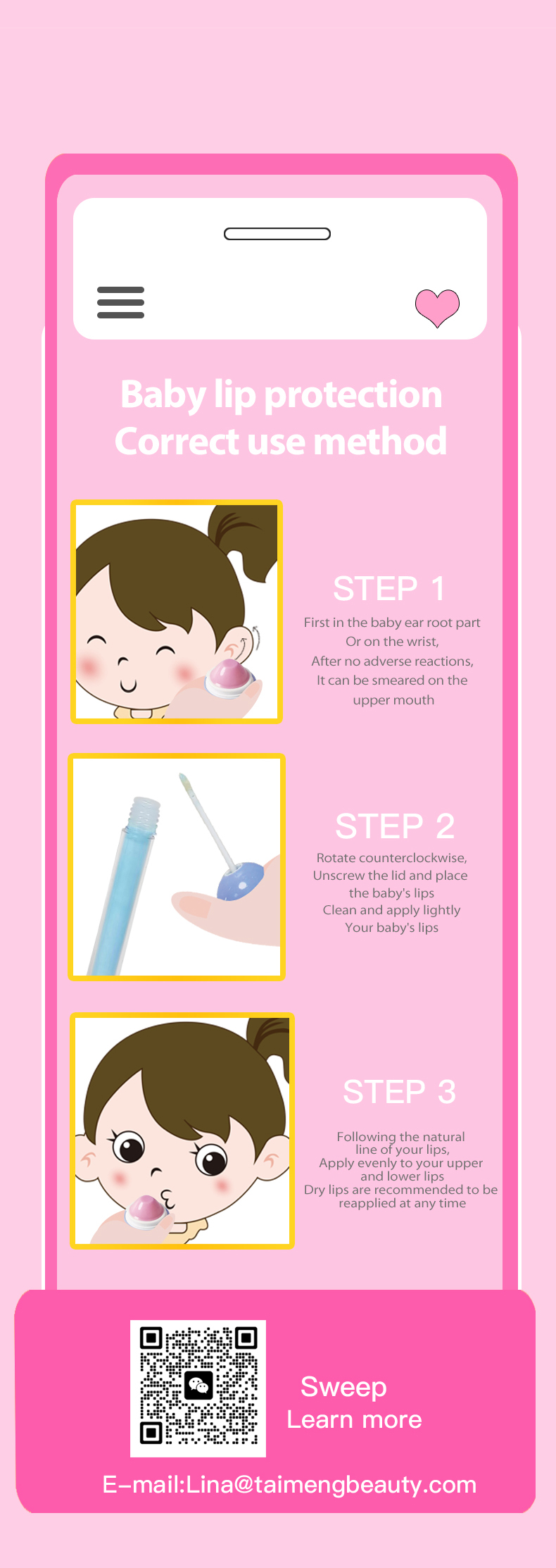 Baby lip protection
Correct use method

STEP 1
First in the baby ear root part
Or on the wrist,
After no adverse reactions,
It can be smeared on the upper mouth

STEP 2
Rotate counterclockwise,
Unscrew the lid and place the baby's lips
Clean and apply lightly
Your baby's lips

STEP 3
Following the natural line of your lips,
Apply evenly to your upper and lower lips
Dry lips are recommended to be reapplied at any time

Sweep
Learn more

E-mail:Lina@taimengbeauty.com