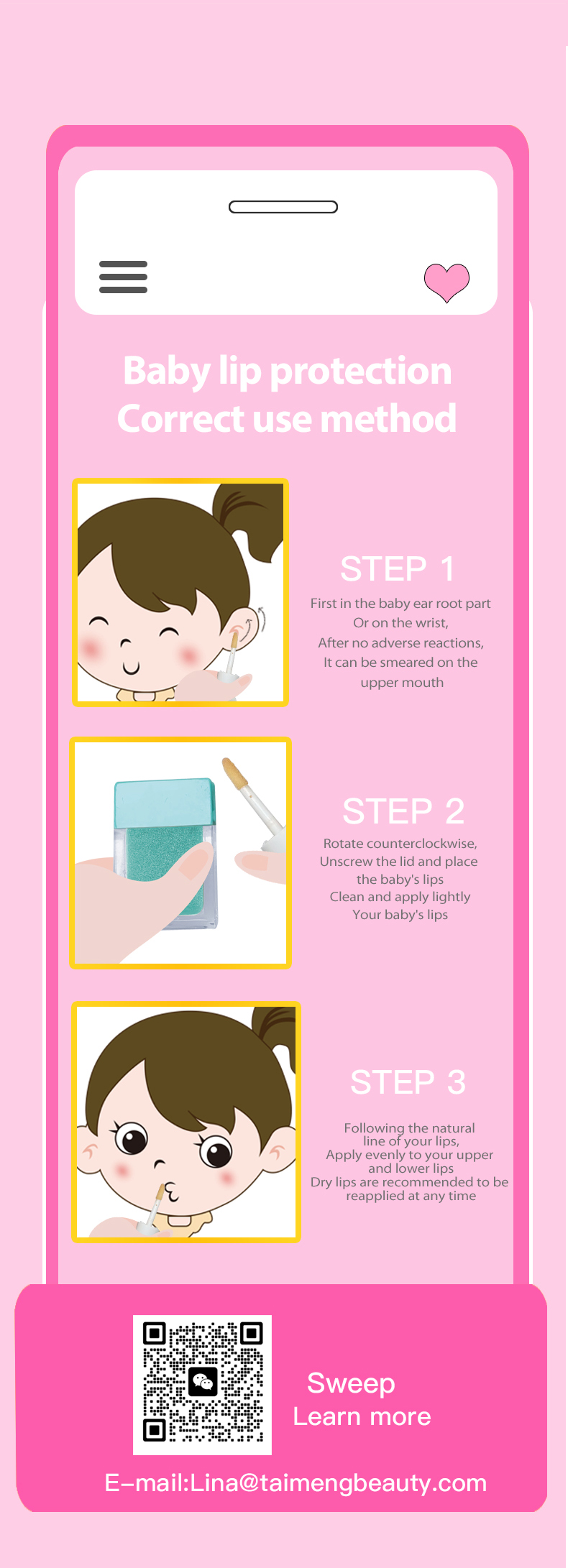 Baby lip protection
Correct use method

STEP 1

First in the baby ear root part
Or on the wrist,
After no adverse reactions,
It can be smeared on the
upper mouth

STEP 2

Rotate counterclockwise,
Unscrew the lid and place
the baby's lips
Clean and apply lightly
Your baby's lips

STEP 3

Following the natural
line of your lips,
Apply evenly to your upper
and lower lips
Dry lips are recommended to be
reapplied at any time

Sweep
Learn more

E-mail:Lina@taimengbeauty.com