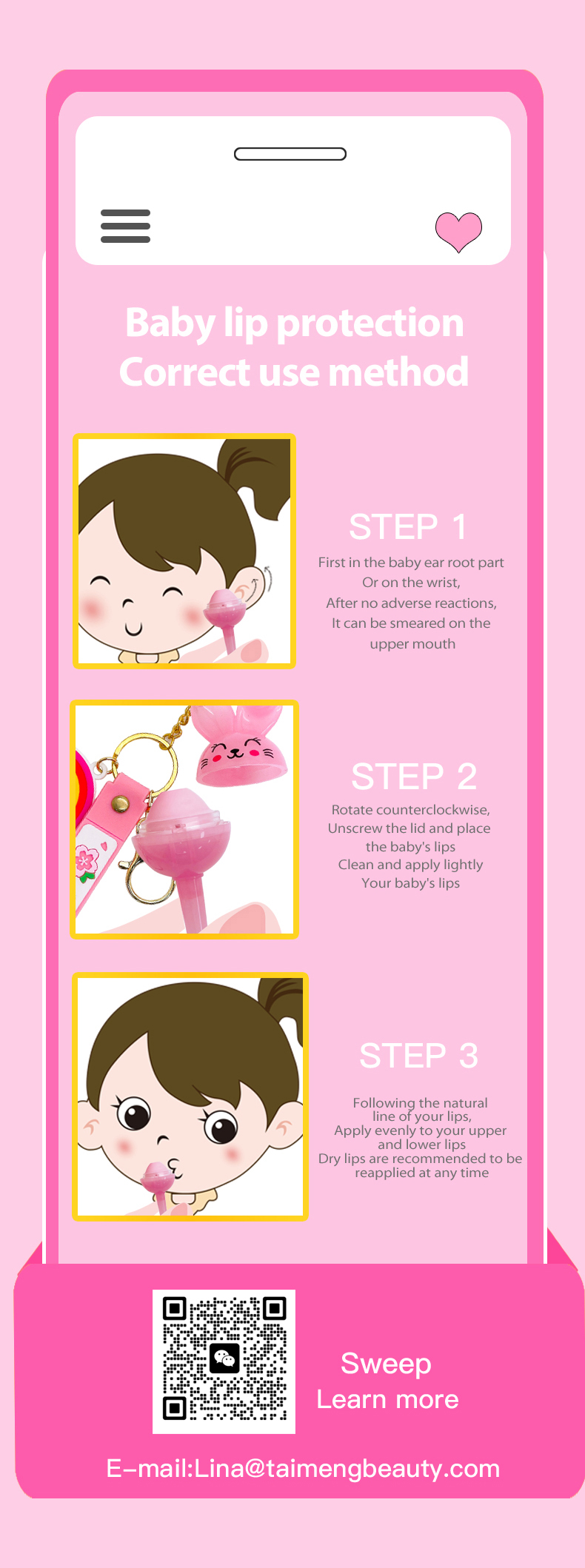 Baby lip protection
Correct use method

STEP 1

First in the baby ear root part
Or on the wrist,
After no adverse reactions,
It can be smeared on the
upper mouth

STEP 2

Rotate counterclockwise,
Unscrew the lid and place
the baby's lips
Clean and apply lightly
Your baby's lips

STEP 3

Following the natural
line of your lips,
Apply evenly to your upper
and lower lips
Dry lips are recommended to be
reapplied at any time

Sweep
Learn more

E-mail:Lina@taimengbeauty.com