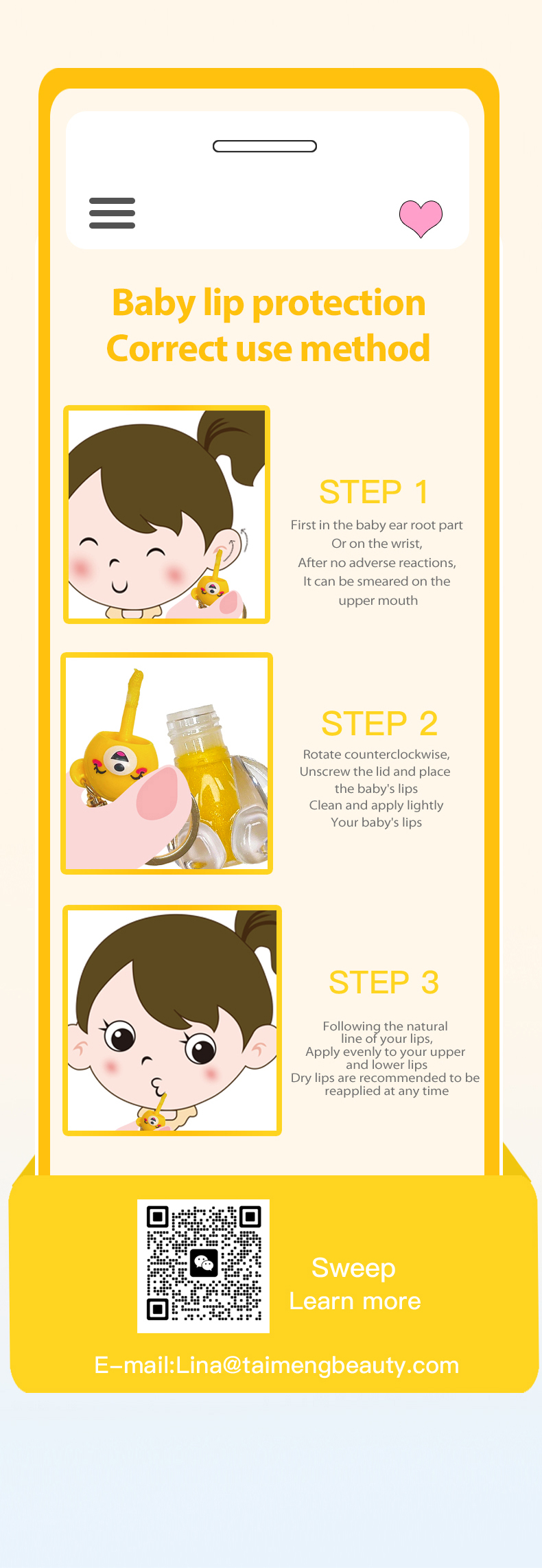 Baby lip protection
Correct use method

STEP 1
First in the baby ear root part
Or on the wrist,
After no adverse reactions,
It can be smeared on the upper mouth

STEP 2
Rotate counterclockwise,
Unscrew the lid and place the baby's lips
Clean and apply lightly
Your baby's lips

STEP 3
Following the natural line of your lips,
Apply evenly to your upper and lower lips
Dry lips are recommended to be reapplied at any time

Sweep
Learn more

E-mail:Lina@taimengbeauty.com