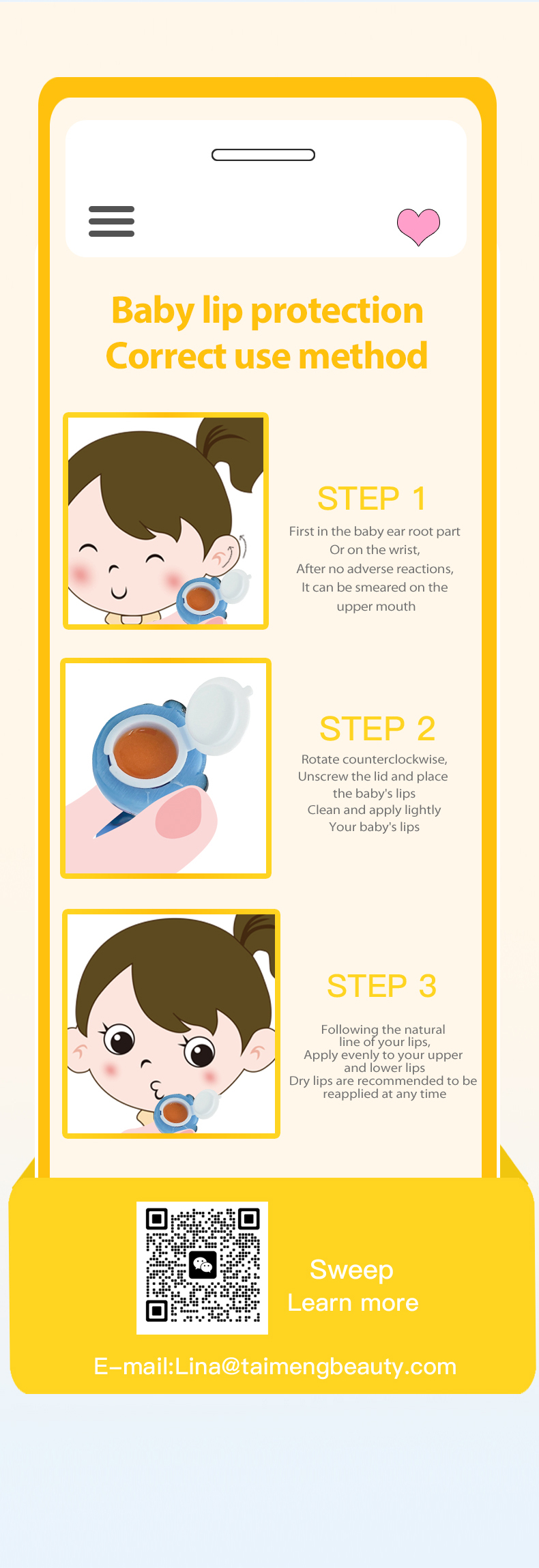 Baby lip protection
Correct use method

STEP 1

First in the baby ear root part Or on the wrist, After no adverse reactions, It can be smeared on the upper mouth

STEP 2

Rotate counterclockwise, Unscrew the lid and place the baby's lips Clean and apply lightly Your baby's lips

STEP 3

Following the natural line of your lips, Apply evenly to your upper and lower lips Dry lips are recommended to be reapplied at any time

Sweep
Learn more

E-mail:Lina@taimengbeauty.com