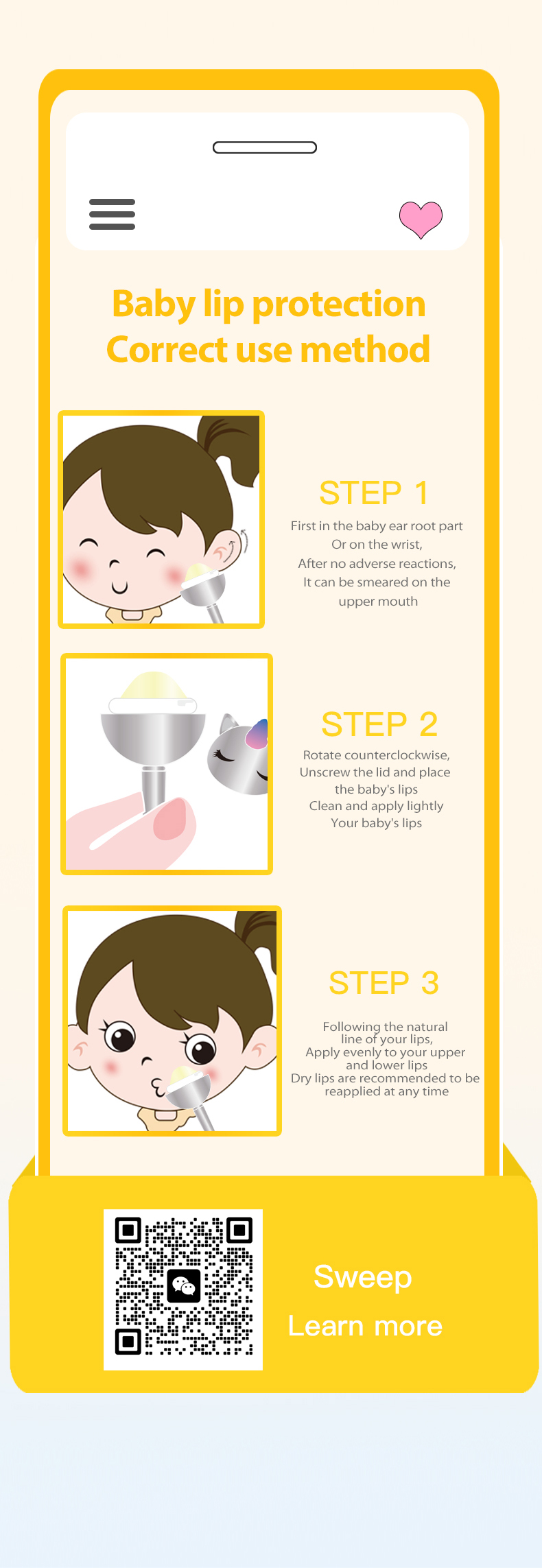 Baby lip protection
Correct use method

STEP 1

First in the baby ear root part
Or on the wrist,
After no adverse reactions,
It can be smeared on the upper mouth

STEP 2

Rotate counterclockwise,
Unscrew the lid and place the baby's lips
Clean and apply lightly
Your baby's lips

STEP 3

Following the natural line of your lips,
Apply evenly to your upper and lower lips
Dry lips are recommended to be reapplied at any time

Sweep
Learn more