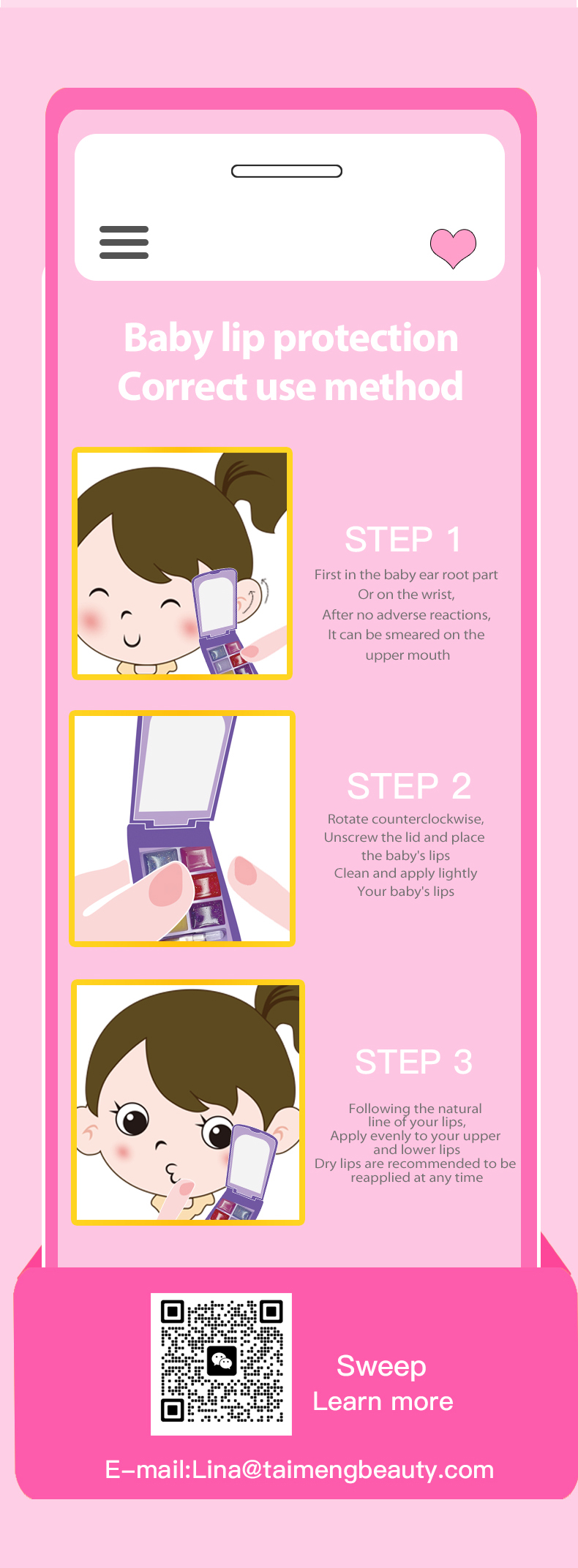 Baby lip protection
Correct use method

STEP 1

First in the baby ear root part
Or on the wrist,
After no adverse reactions,
It can be smeared on the upper mouth

STEP 2

Rotate counterclockwise,
Unscrew the lid and place the baby's lips
Clean and apply lightly
Your baby's lips

STEP 3

Following the natural line of your lips,
Apply evenly to your upper and lower lips
Dry lips are recommended to be reapplied at any time

Sweep
Learn more

E-mail:Lina@taimengbeauty.com